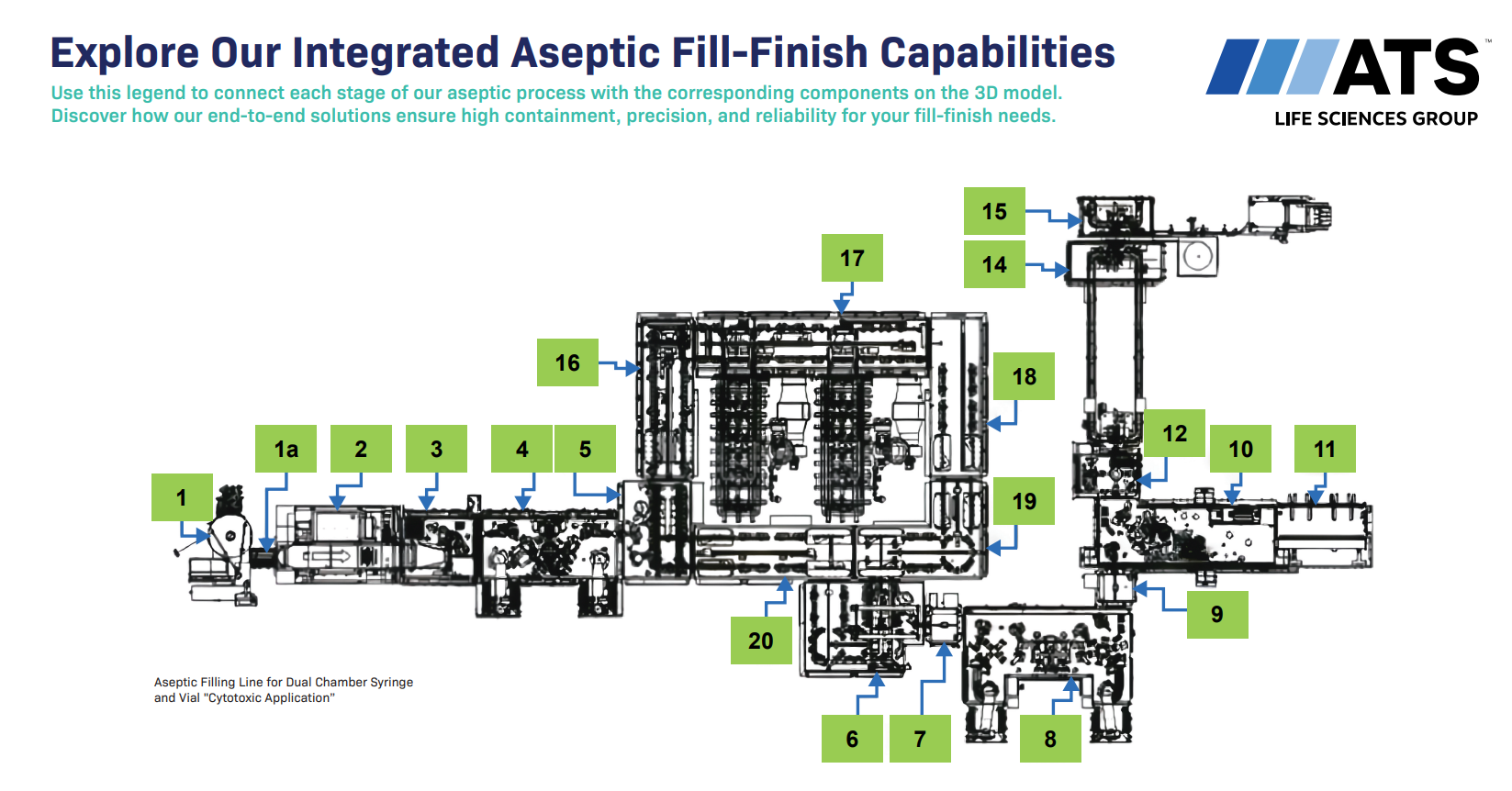 Explore Our Integrated Aseptic Fill-Finish Capabilities

Use this legend to connect each stage of our aseptic process with the corresponding components on the 3D model. Discover how our end-to-end solutions ensure high containment, precision, and reliability for your fill-finish needs.

ATS™
LIFE SCIENCES GROUP

15
14
17
16
18
1a
2
3
4
5
12
10
11
1
19
9
20
6
7
8

Aseptic Filling Line for Dual Chamber Syringe and Vial "Cytotoxic Application"